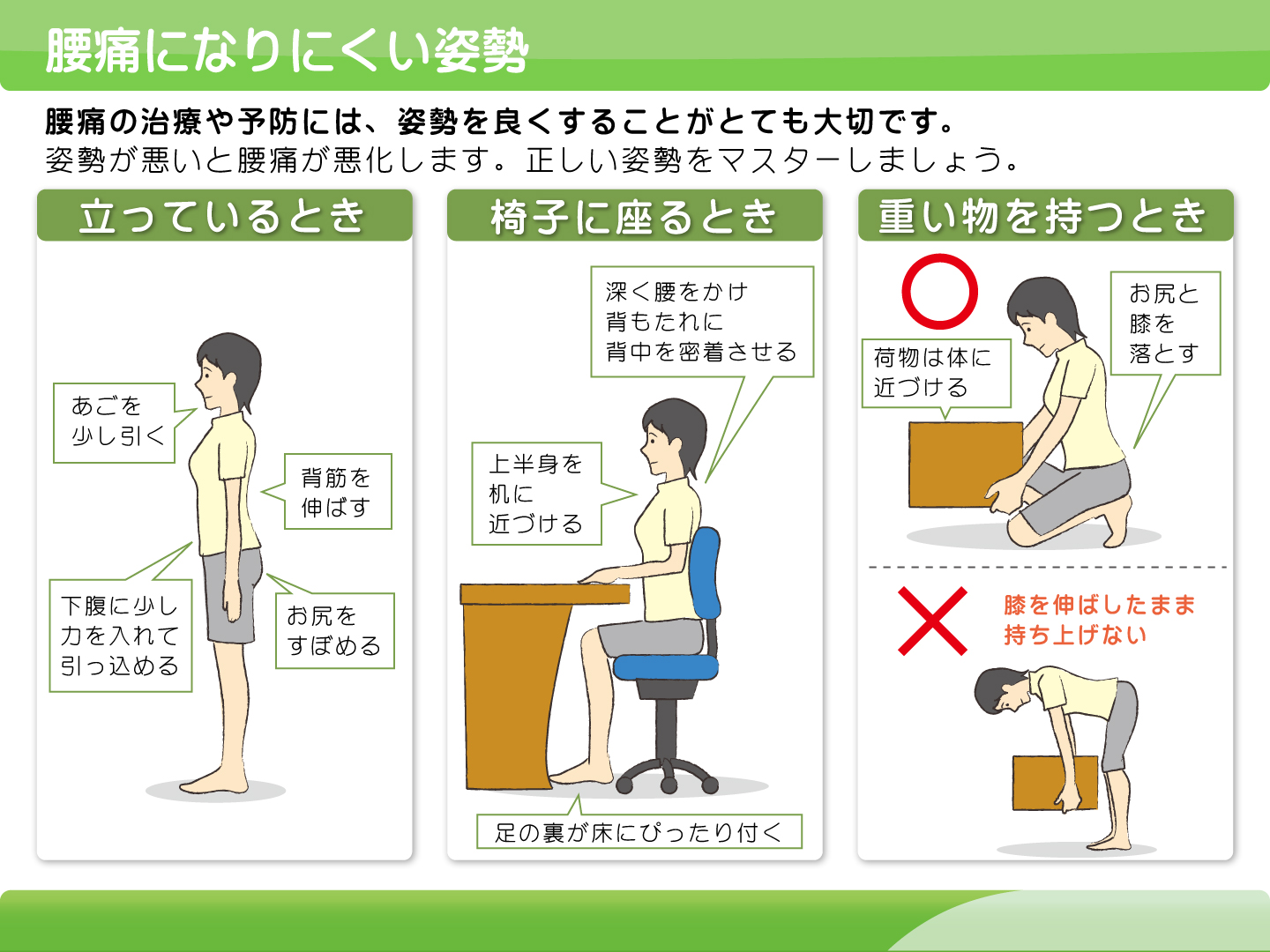 腰痛になりにくい姿勢

腰痛の治療や予防には、姿勢を良くすることがとても大切です。
姿勢が悪いと腰痛が悪化します。正しい姿勢をマスターしましょう。

立っているとき

あごを少し引く

背筋を伸ばす

下腹に少し力を入れて引っ込める

お尻をすぼめる

椅子に座るとき

深く腰をかけ背もたれに背中を密着させる

上半身を机に近づける

足の裏が床にぴったり付く

重い物を持つとき

荷物は体に近づける

お尻と膝を落とす

膝を伸ばしたまま持ち上げない